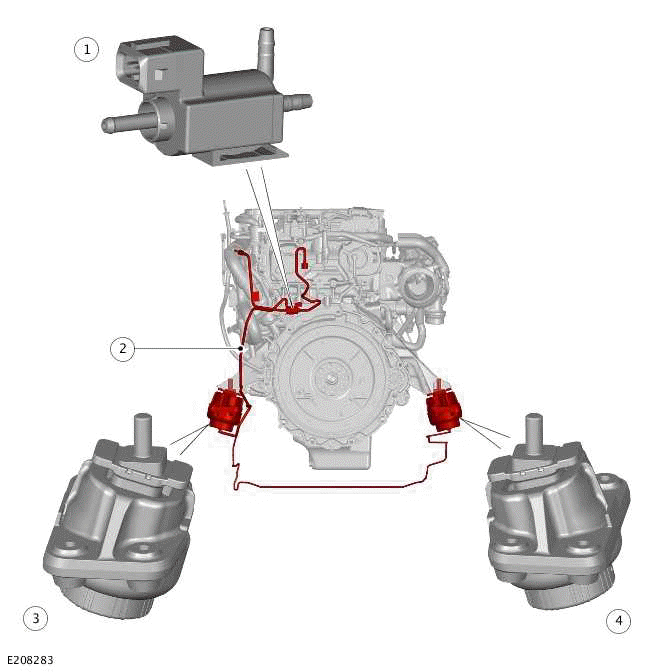 1

2

3

4

E208283